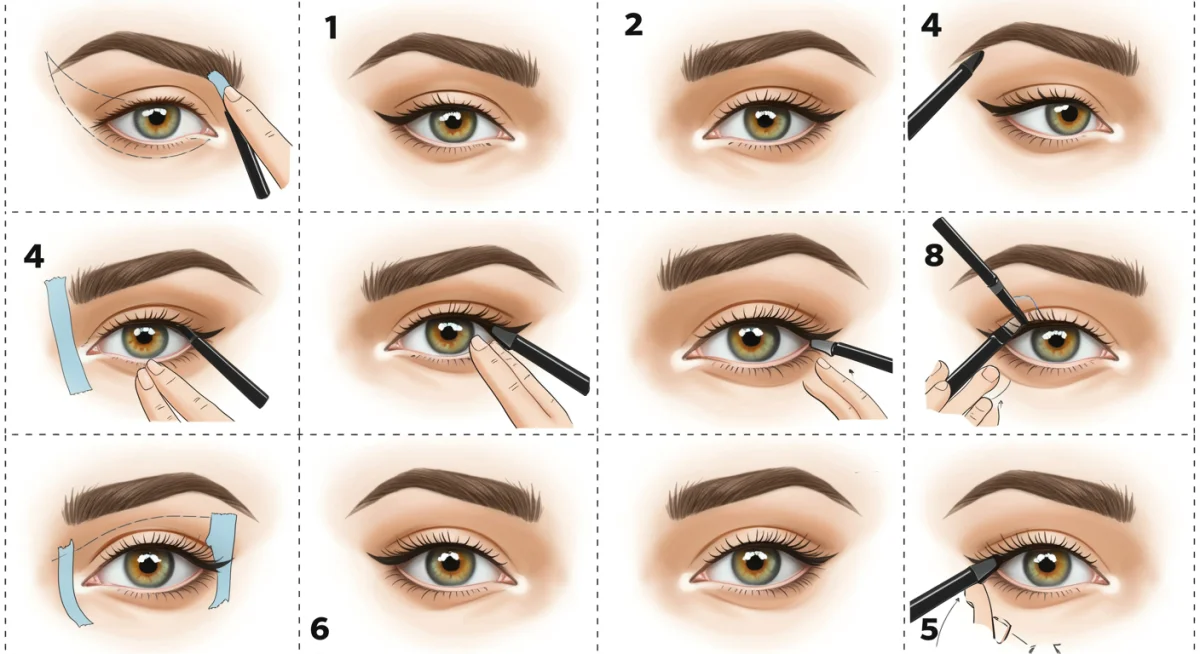 1

2

4

4

8

6

5